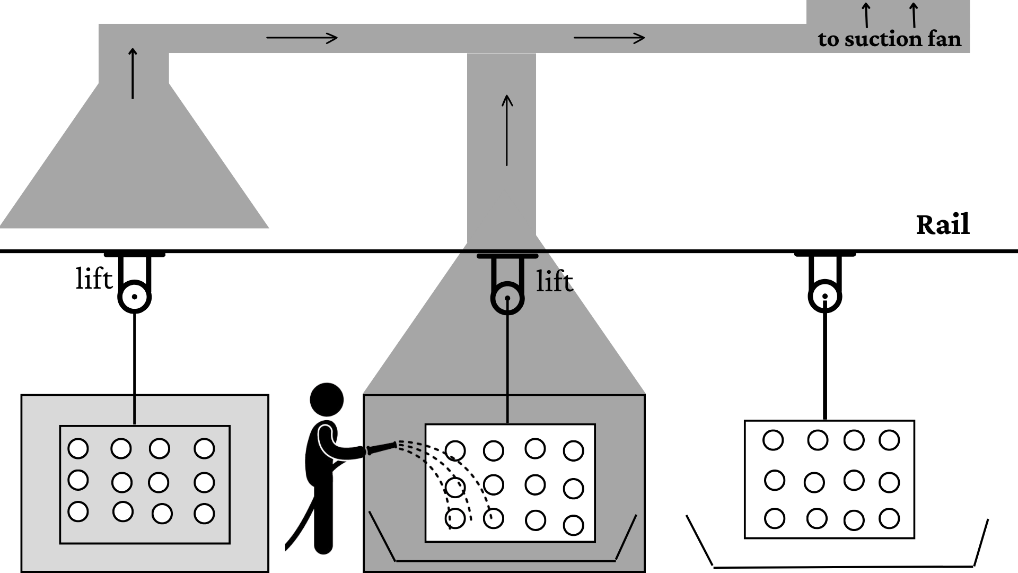 to suction fan

Rail

lift

lift